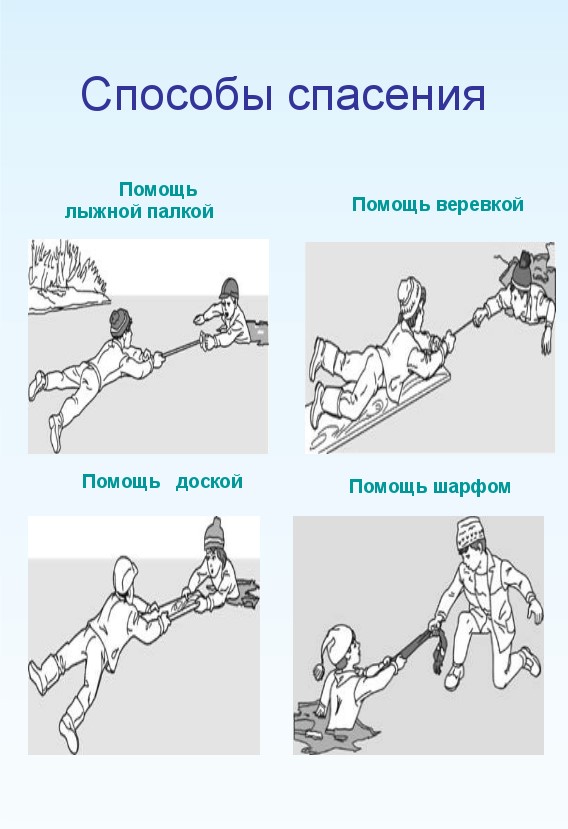 Способы спасения

Помощь лыжной палкой

Помощь веревкой

Помощь доской

Помощь шарфом